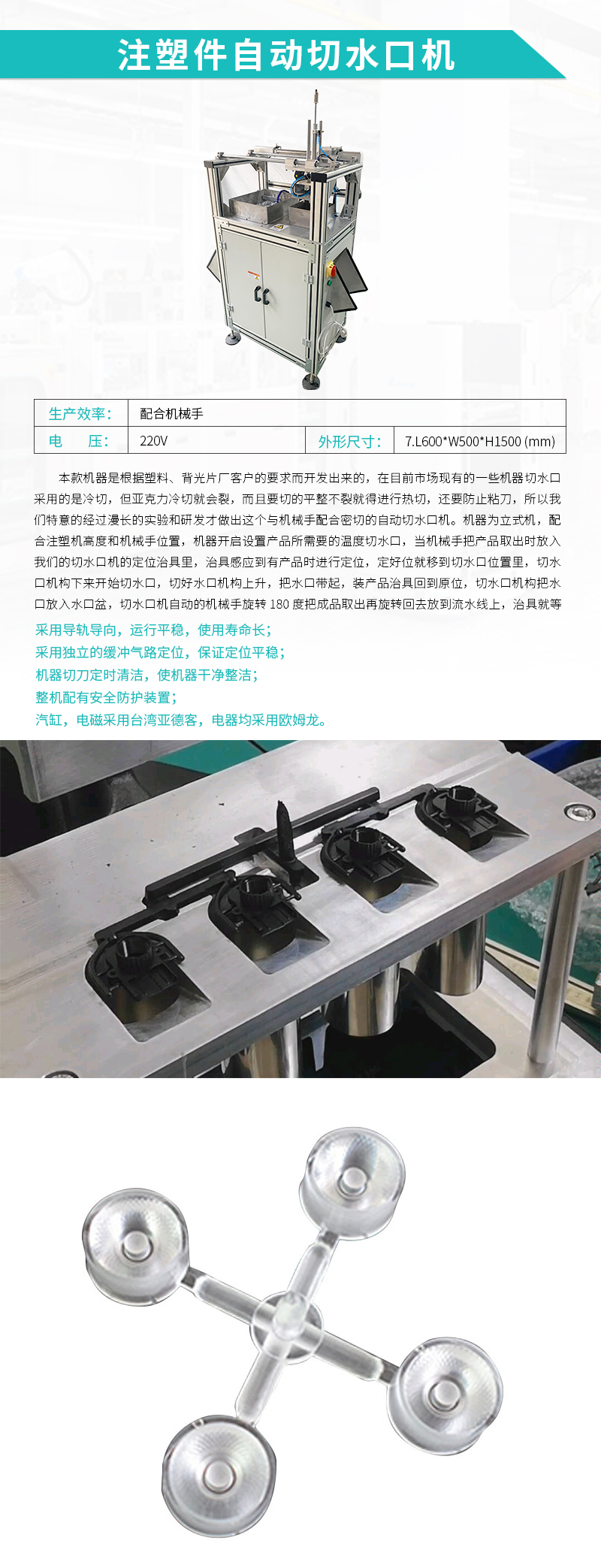 注塑件自动切水口机

| 生产效率： | 配合机械手 | | |
|---|---|---|---|
| 电　　压： | 220V | 外形尺寸： | 7.L600*W500*H1500 (mm) |

本款机器是根据塑料、背光片厂客户的要求而开发出来的，在目前市场现有的一些机器切水口采用的是冷切，但亚克力冷切就会裂，而且要切的平整不裂就得进行热切，还要防止粘刀，所以我们特意的经过漫长的实验和研发才做出这个与机械手配合密切的自动切水口机。机器为立式机，配合注塑机高度和机械手位置，机器开启设置产品所需要的温度切水口，当机械手把产品取出时放入我们的切水口机的定位治具里，治具感应到有产品时进行定位，定好位就移到切水口位置里，切水口机构下来开始切水口，切好水口机构上升，把水口带起，装产品治具回到原位，切水口机构把水口放入水口盆，切水口机自动的机械手旋转 180 度把成品取出再旋转回去放到流水线上，治具就等

采用导轨导向，运行平稳，使用寿命长；
采用独立的缓冲气路定位，保证定位平稳；
机器切刀定时清洁，使机器干净整洁；
整机配有安全防护装置；
汽缸，电磁采用台湾亚德客，电器均采用欧姆龙。